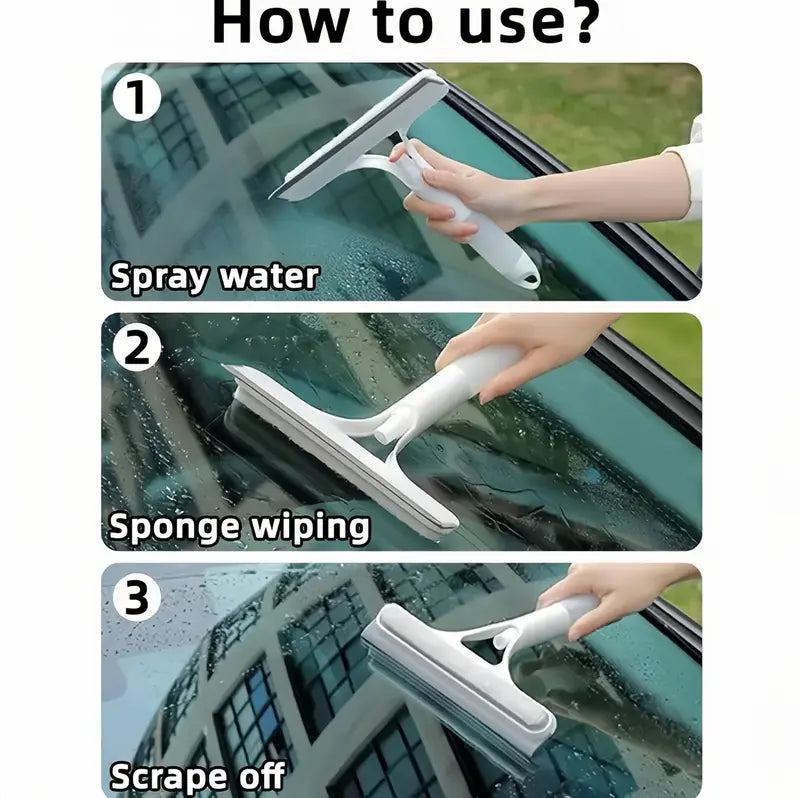 How to use?

1
Spray water

2
Sponge wiping

3
Scrape off